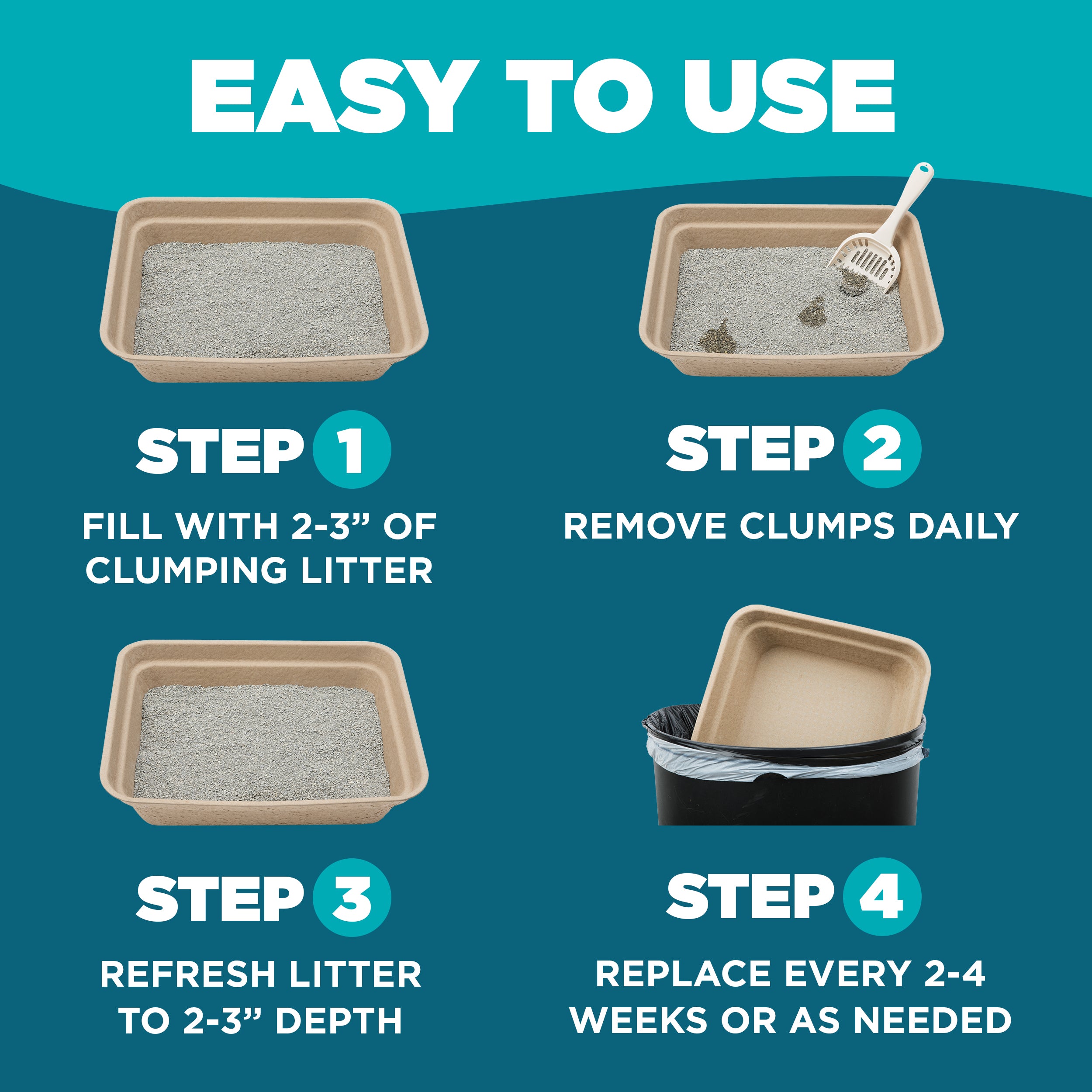 EASY TO USE

STEP 1

FILL WITH 2-3” OF CLUMPING LITTER

STEP 2

REMOVE CLUMPS DAILY

STEP 3

REFRESH LITTER TO 2-3” DEPTH

STEP 4

REPLACE EVERY 2-4 WEEKS OR AS NEEDED